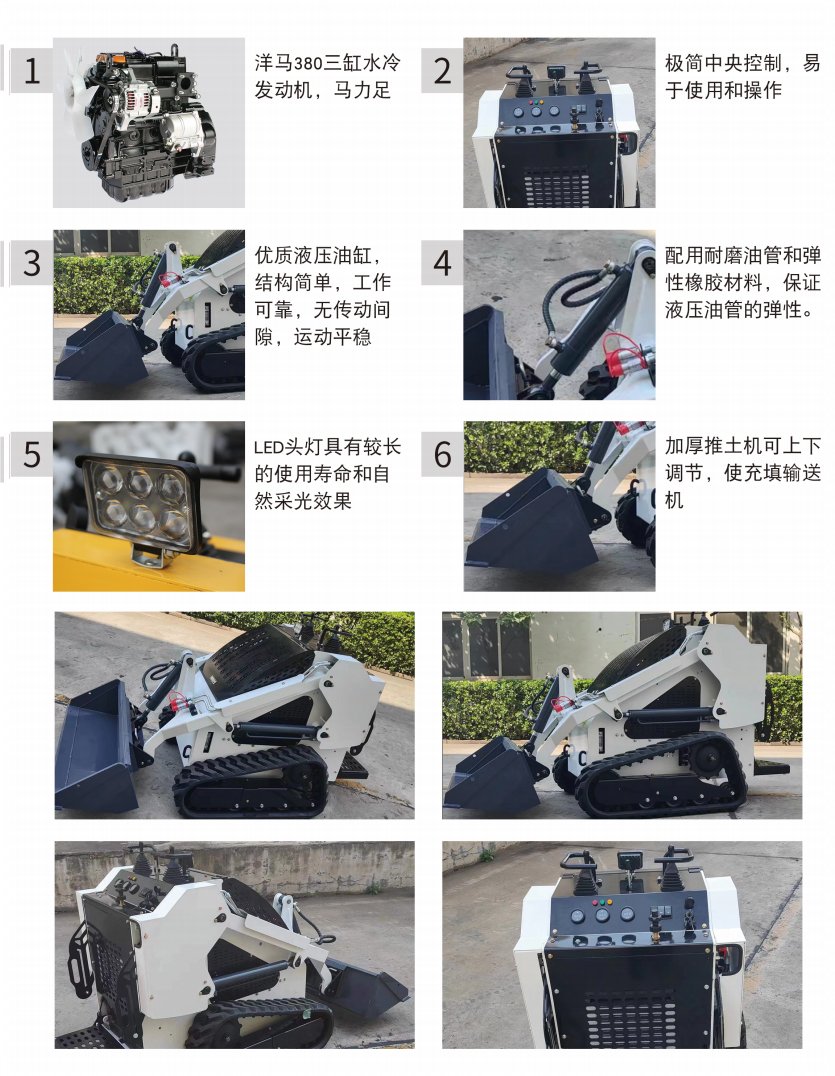 1

洋马380三缸水冷发动机，马力足

2

极简中央控制，易于使用和操作

3

优质液压油缸，结构简单，工作可靠，无传动间隙，运动平稳

4

配用耐磨油管和弹性橡胶材料，保证液压油管的弹性。

5

LED头灯具有较长的使用寿命和自然采光效果

6

加厚推土机可上下调节，使充填输送机